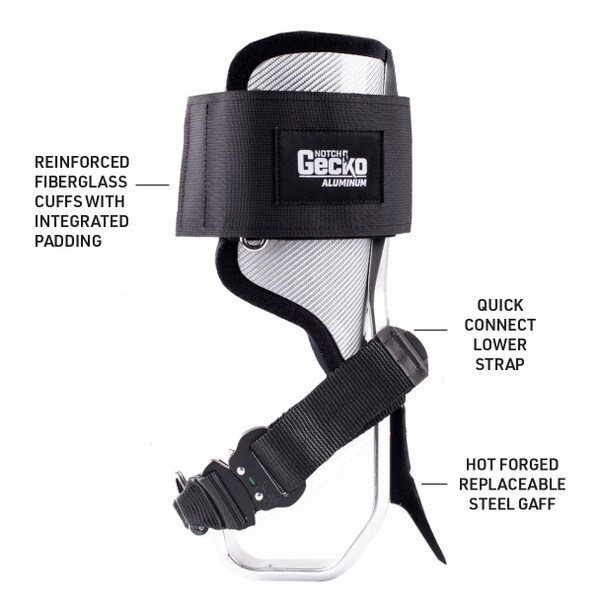 REINFORCED FIBERGLASS CUFFS WITH INTEGRATED PADDING

NOTCH
Gecko
ALUMINUM

QUICK CONNECT LOWER STRAP

HOT FORGED REPLACEABLE STEEL GAFF